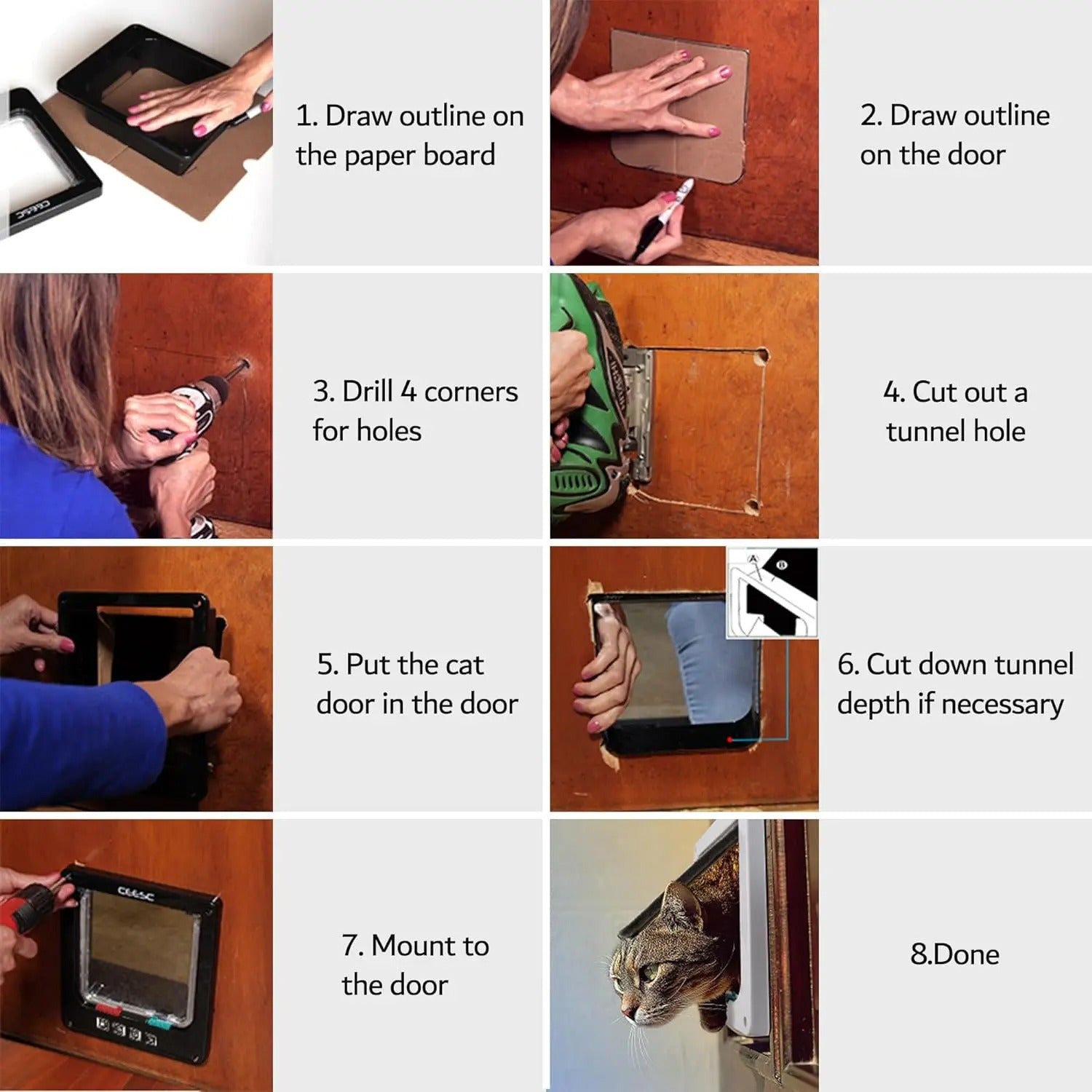 CEESC

1. Draw outline on the paper board

2. Draw outline on the door

3. Drill 4 corners for holes

4. Cut out a tunnel hole

5. Put the cat door in the door

A B

6. Cut down tunnel depth if necessary

CEESC

7. Mount to the door

8.Done