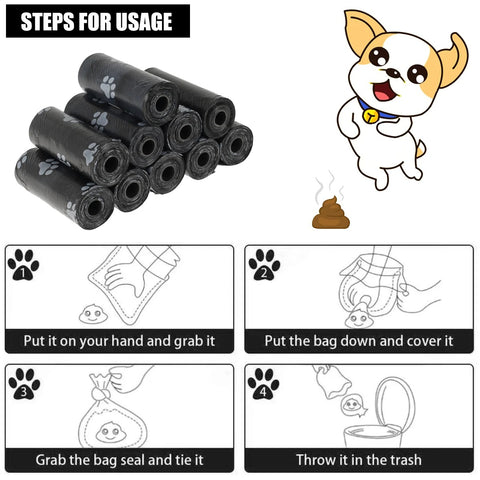 STEPS FOR USAGE

1
Put it on your hand and grab it

2
Put the bag down and cover it

3
Grab the bag seal and tie it

4
Throw it in the trash