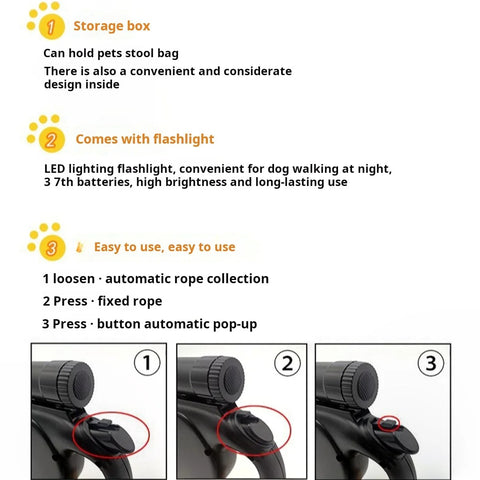 1 Storage box

Can hold pets stool bag

There is also a convenient and considerate design inside

2 Comes with flashlight

LED lighting flashlight, convenient for dog walking at night, 3 7th batteries, high brightness and long-lasting use

3 Easy to use, easy to use

1 loosen · automatic rope collection

2 Press · fixed rope

3 Press · button automatic pop-up

①

②

③