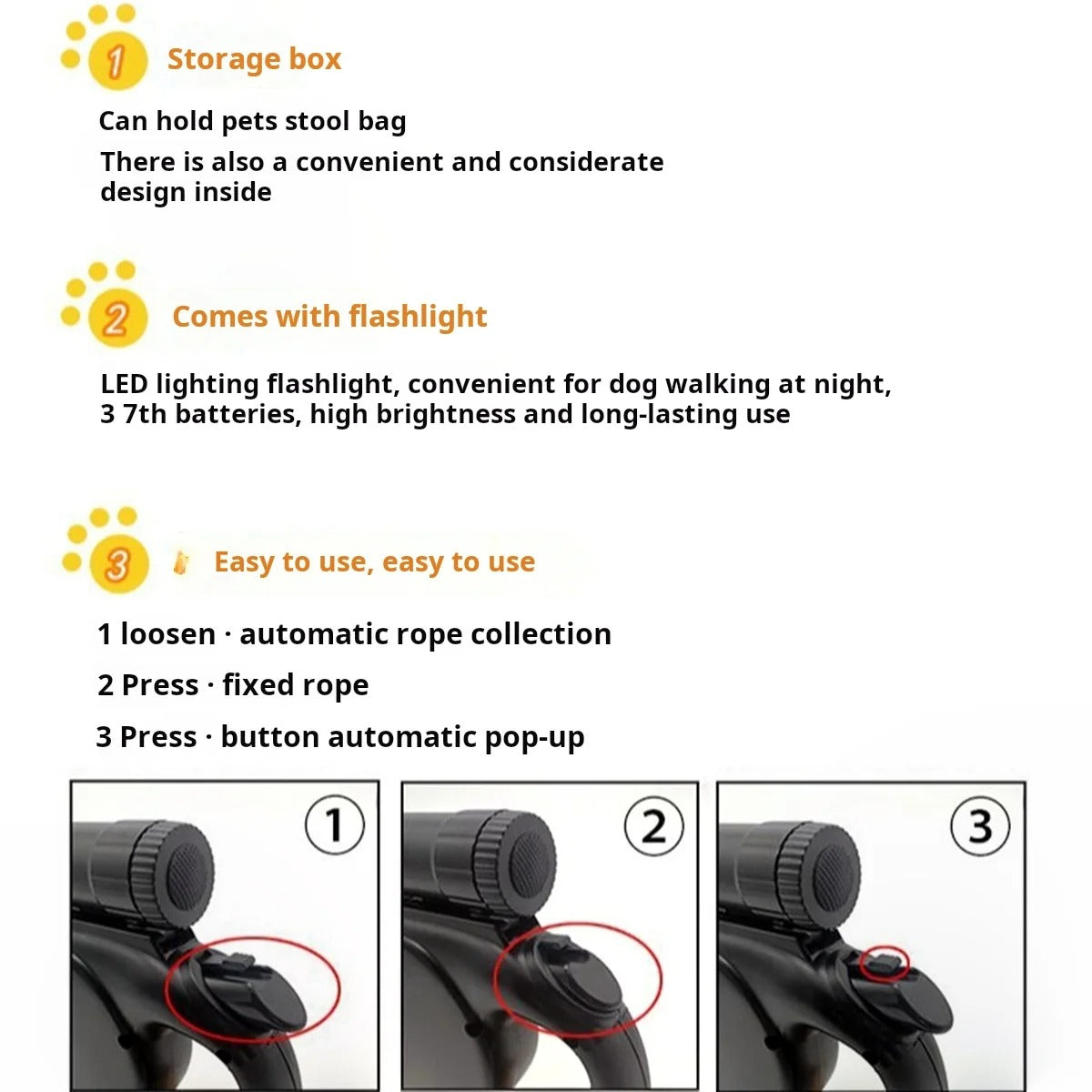 1 Storage box

Can hold pets stool bag

There is also a convenient and considerate design inside

2 Comes with flashlight

LED lighting flashlight, convenient for dog walking at night, 3 7th batteries, high brightness and long-lasting use

3 Easy to use, easy to use

1 loosen · automatic rope collection

2 Press · fixed rope

3 Press · button automatic pop-up

1

2

3